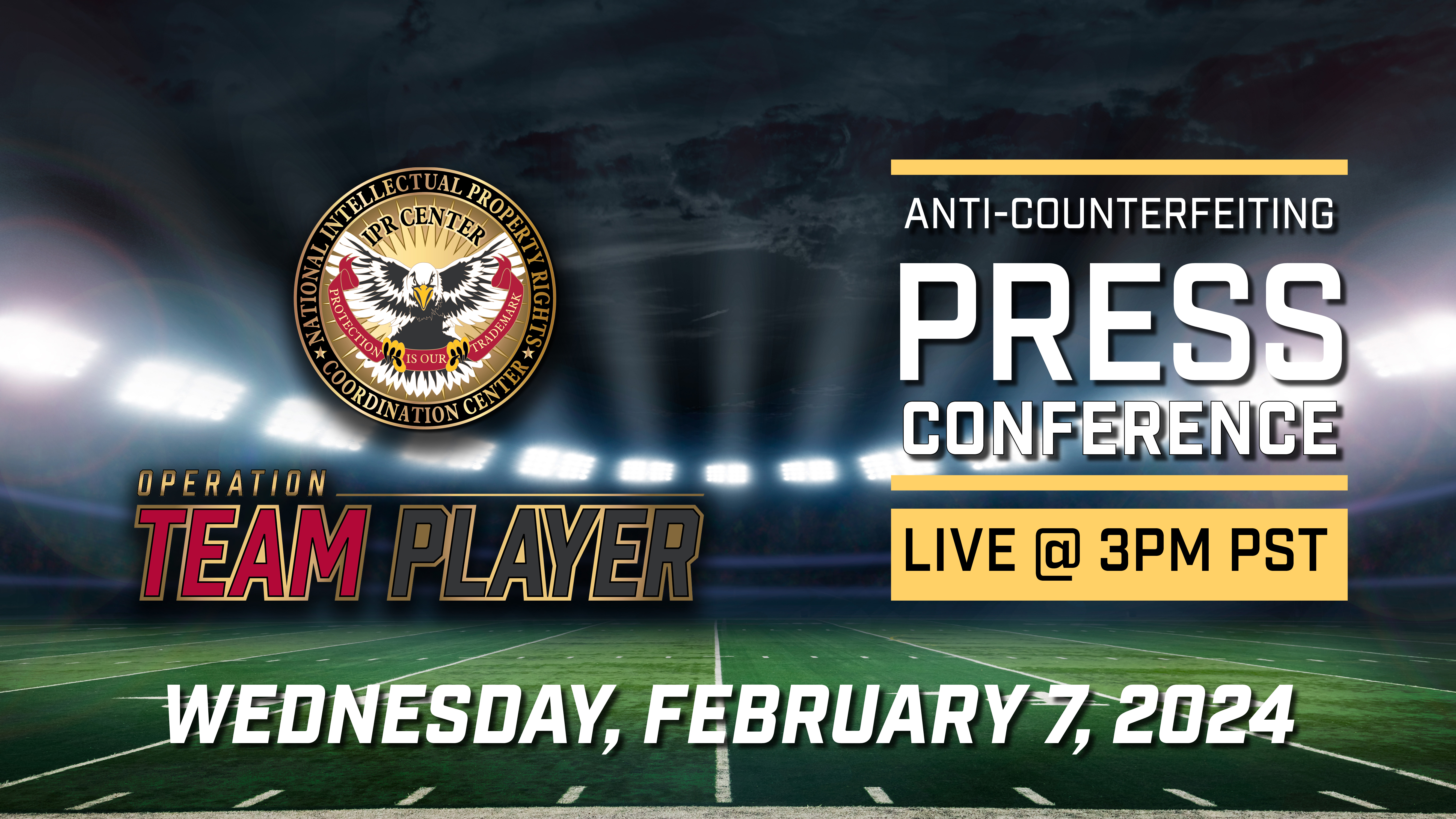 NATIONAL INTELLECTUAL PROPERTY RIGHTS COORDINATION CENTER
IPR CENTER
PROTECTION IS OUR TRADEMARK

OPERATION
TEAM PLAYER

ANTI-COUNTERFEITING
PRESS
CONFERENCE

LIVE @ 3PM PST

WEDNESDAY, FEBRUARY 7, 2024