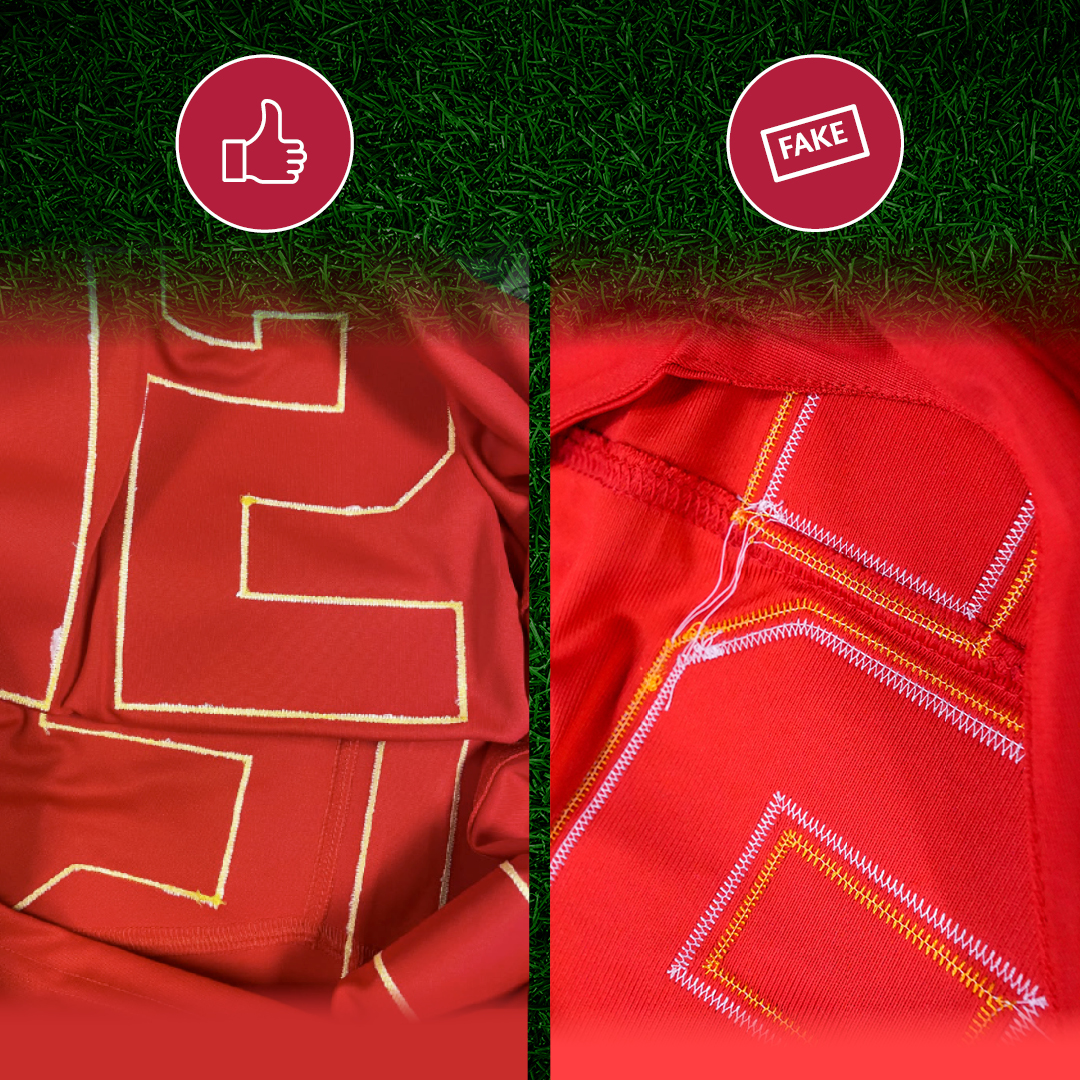 FAKE