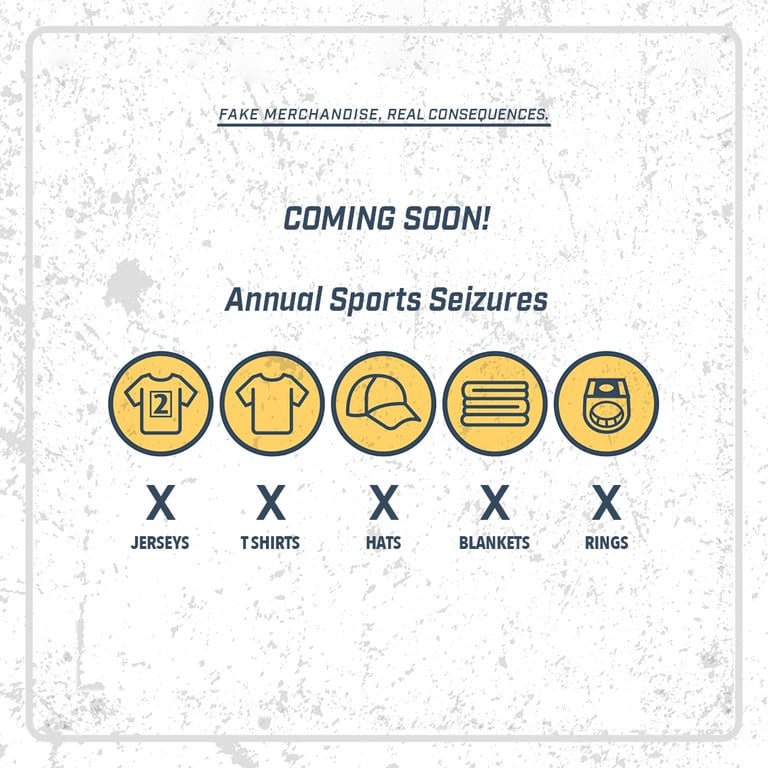 FAKE MERCHANDISE, REAL CONSEQUENCES.

COMING SOON!

Annual Sports Seizures

2

X
JERSEYS

X
T SHIRTS

X
HATS

X
BLANKETS

X
RINGS