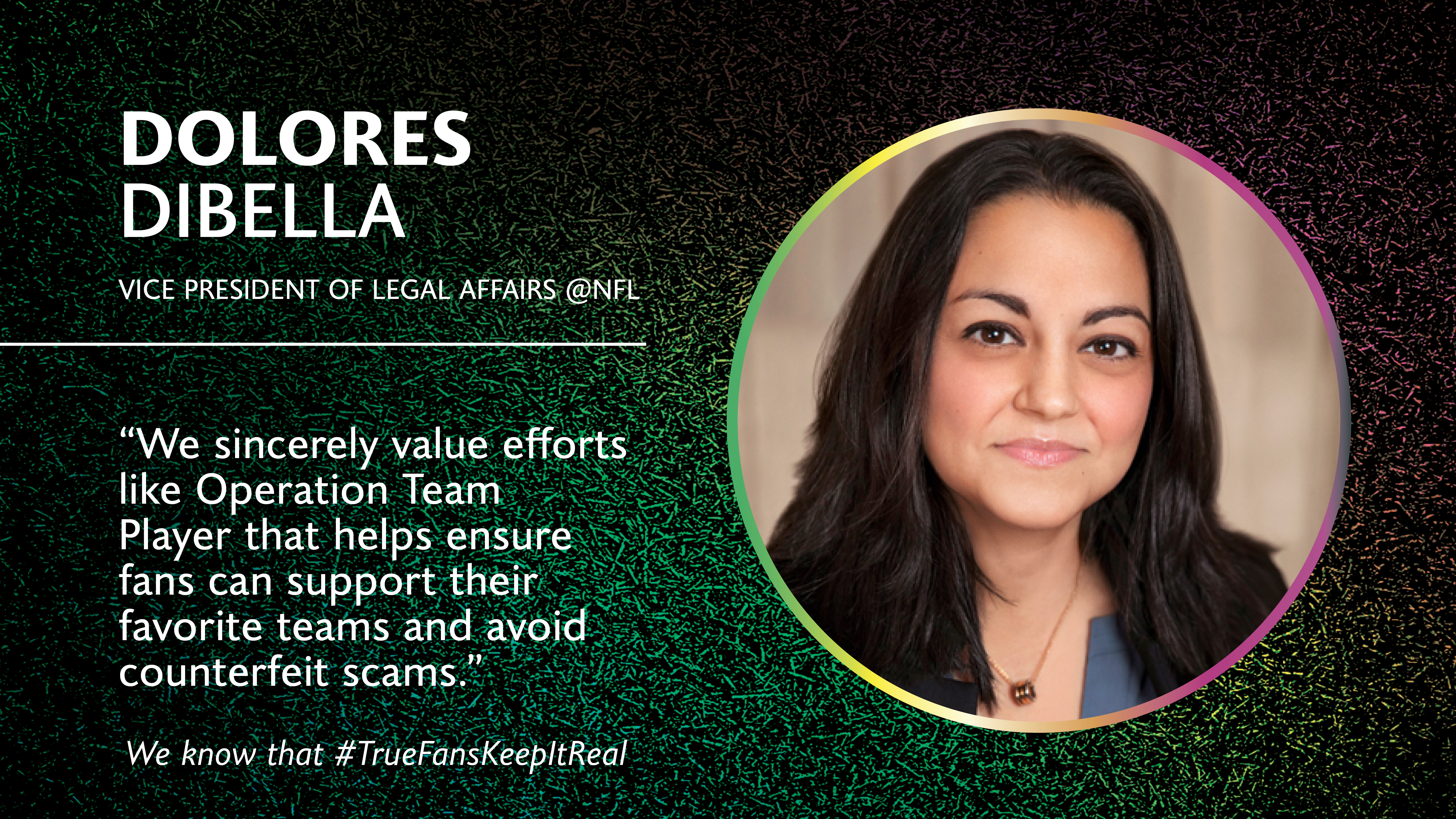 DOLORES DIBELLA

VICE PRESIDENT OF LEGAL AFFAIRS @NFL

“We sincerely value efforts like Operation Team Player that helps ensure fans can support their favorite teams and avoid counterfeit scams.”

We know that #TrueFansKeepItReal